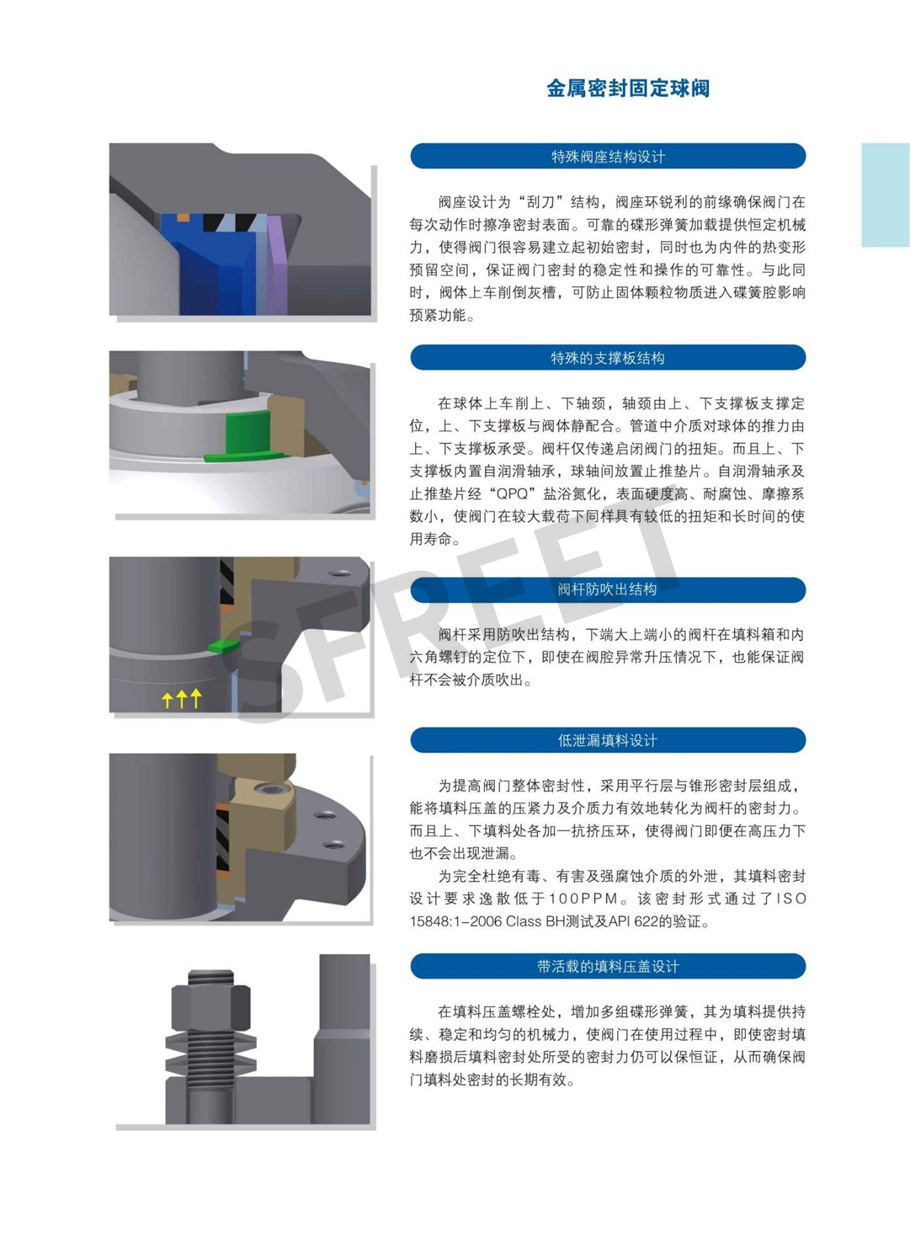 金属密封固定球阀

特殊阀座结构设计

阀座设计为“刮刀”结构，阀座环锐利的前缘确保阀门在每次动作时擦净密封表面。可靠的碟形弹簧加载提供恒定机械力，使得阀门很容易建立起初始密封，同时也为内件的热变形预留空间，保证阀门密封的稳定性和操作的可靠性。与此同时，阀体上车削倒灰槽，可防止固体颗粒物质进入碟簧腔影响预紧功能。

特殊的支撑板结构

在球体上车削上、下轴颈，轴颈由上、下支撑板支撑定位，上、下支撑板与阀体静配合。管道中介质对球体的推力由上、下支撑板承受。阀杆仅传递启闭阀门的扭矩。而且上、下支撑板内置自润滑轴承，球轴间放置止推垫片。自润滑轴承及止推垫片经“QPQ”盐浴氮化，表面硬度高、耐腐蚀、摩擦系数小，使阀门在较大载荷下同样具有较低的扭矩和长时间的使用寿命。

阀杆防吹出结构

阀杆采用防吹出结构，下端大上端小的阀杆在填料箱和内六角螺钉的定位下，即使在阀腔异常升压情况下，也能保证阀杆不会被介质吹出。

低泄漏填料设计

为提高阀门整体密封性，采用平行层与锥形密封层组成，能将填料压盖的压紧力及介质力有效地转化为阀杆的密封力。而且上、下填料处各加一抗挤压环，使得阀门即便在高压力下也不会出现泄漏。

为完全杜绝有毒、有害及强腐蚀介质的外泄，其填料密封设计要求逸散低于100PPM。该密封形式通过了ISO 15848:1-2006 Class BH测试及API 622的验证。

带活载的填料压盖设计

在填料压盖螺栓处，增加多组碟形弹簧，其为填料提供持续、稳定和均匀的机械力，使阀门在使用过程中，即使密封填料磨损后填料密封处所受的密封力仍可以保恒证，从而确保阀门填料处密封的长期有效。

SFREET